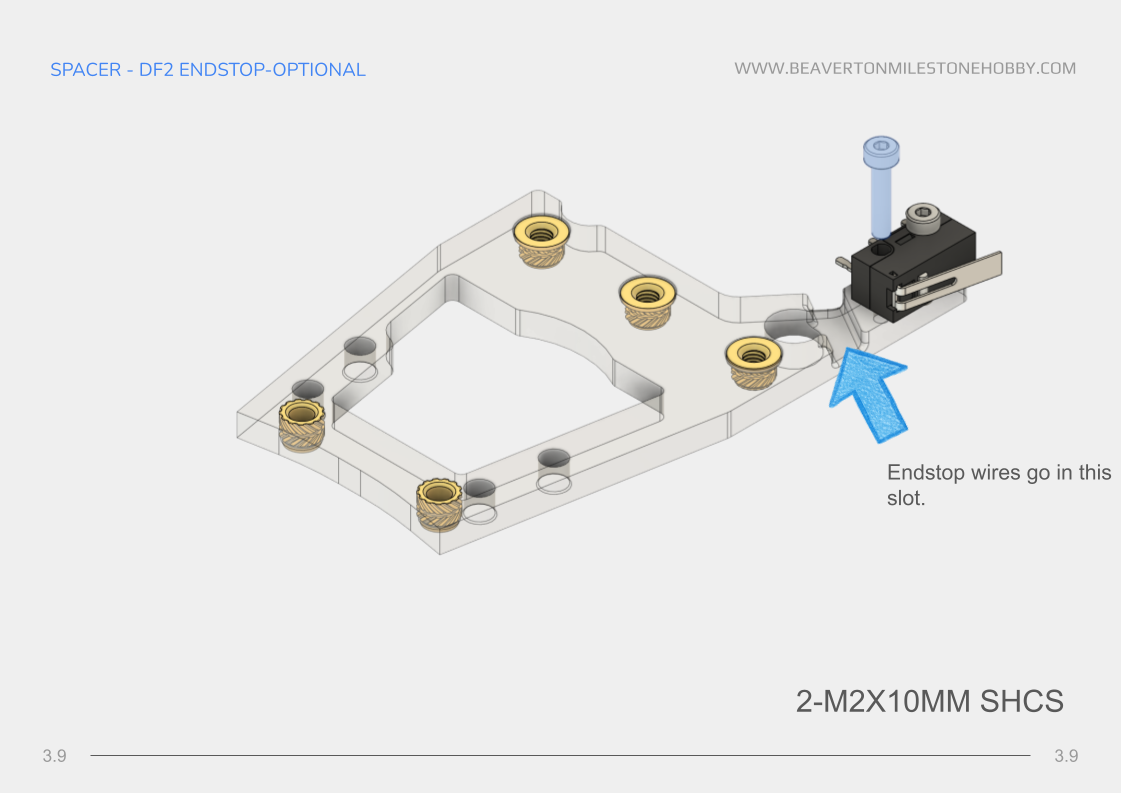 SPACER - DF2 ENDSTOP-OPTIONAL

WWW.BEAVERTONMILESTONEHOBBY.COM

Endstop wires go in this slot.

2-M2X10MM SHCS

3.9

3.9